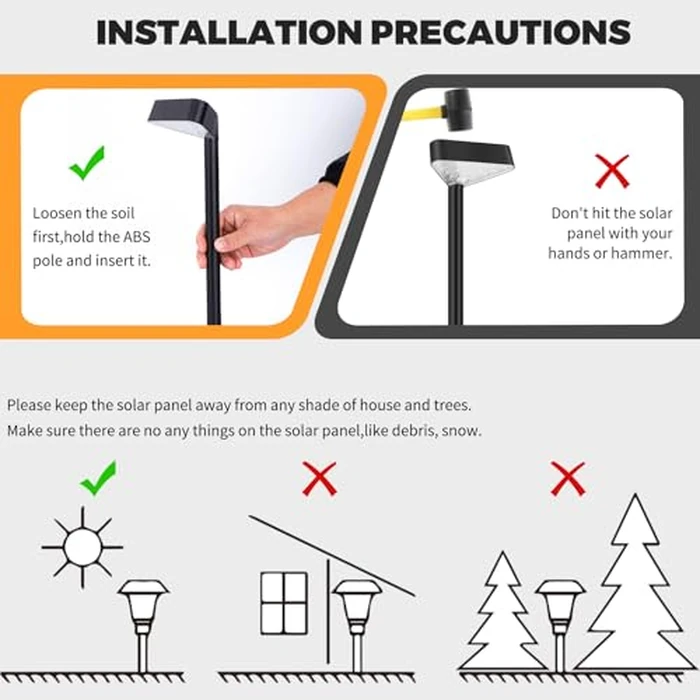 INSTALLATION PRECAUTIONS

Loosen the soil first,hold the ABS pole and insert it.

Don't hit the solar panel with your hands or hammer.

Please keep the solar panel away from any shade of house and trees.
Make sure there are no any things on the solar panel,like debris, snow.