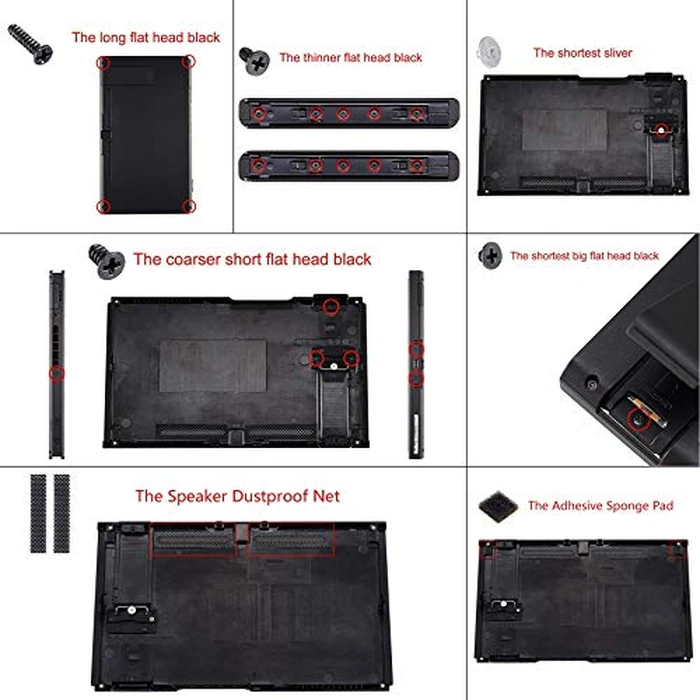 The long flat head black

The thinner flat head black

The shortest sliver

The coarser short flat head black

The shortest big flat head black

The Speaker Dustproof Net

The Adhesive Sponge Pad