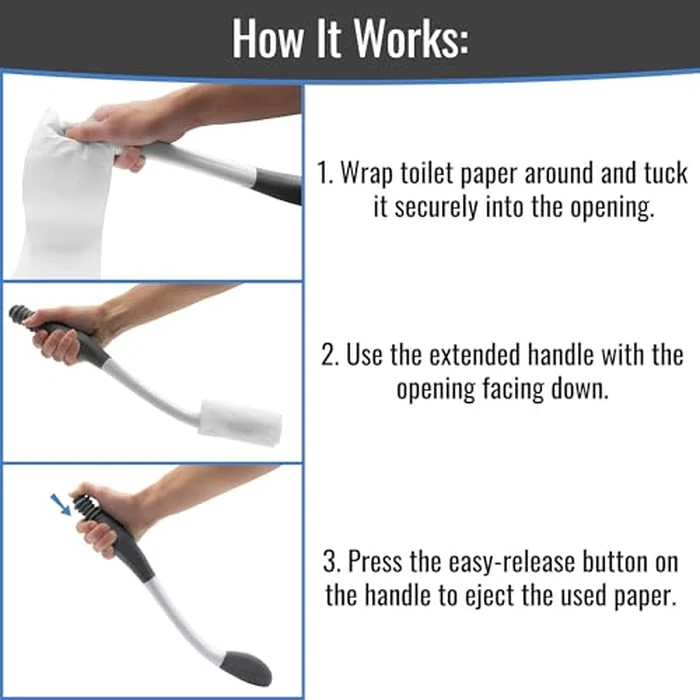 How It Works:

1. Wrap toilet paper around and tuck it securely into the opening.

2. Use the extended handle with the opening facing down.

3. Press the easy-release button on the handle to eject the used paper.