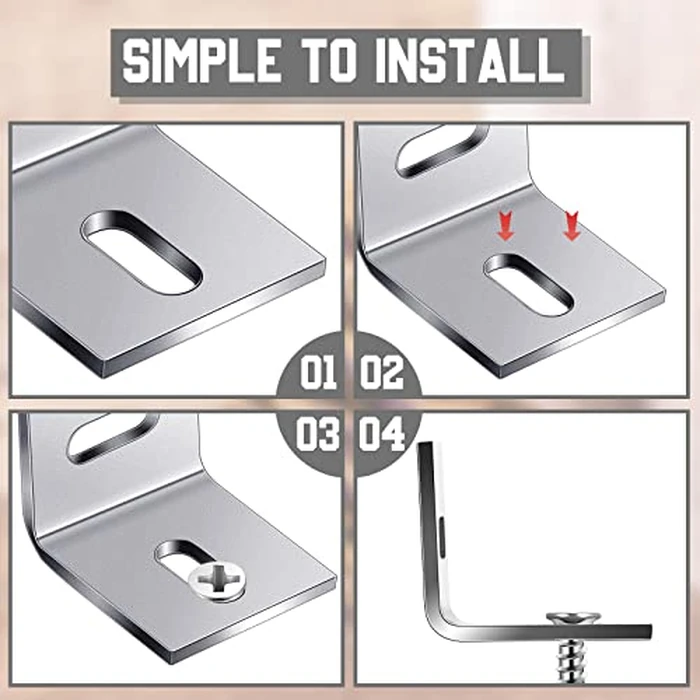 SIMPLE TO INSTALL

01 02

03 04