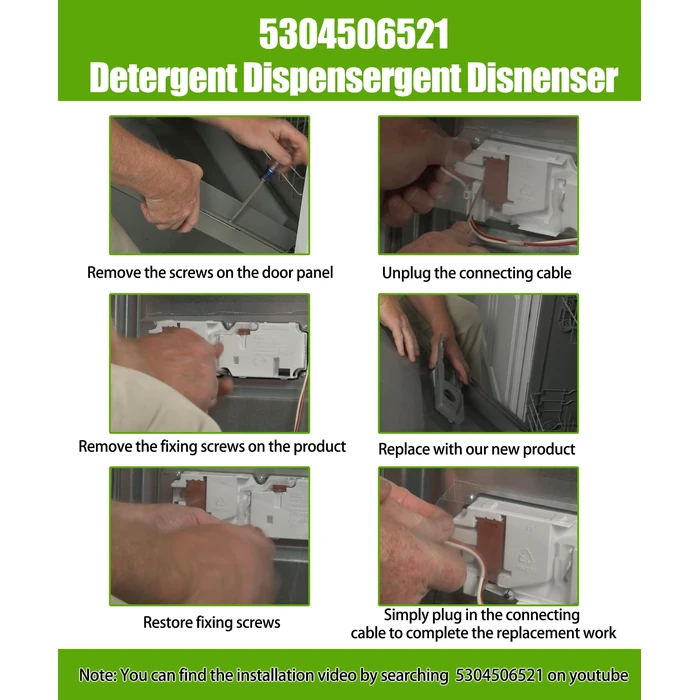 5304506521
Detergent Dispensergent Disnenser

Remove the screws on the door panel

Unplug the connecting cable

Remove the fixing screws on the product

Replace with our new product

Restore fixing screws

Simply plug in the connecting cable to complete the replacement work

Note: You can find the installation video by searching 5304506521 on youtube