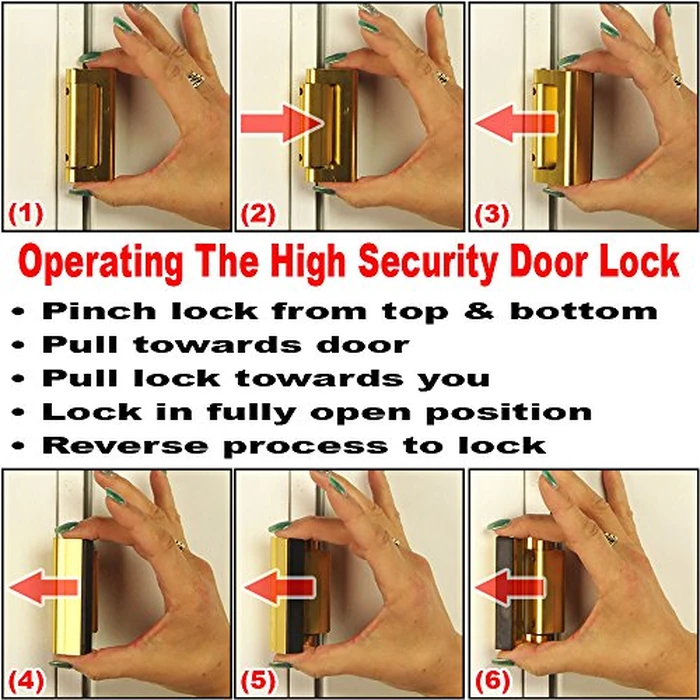 (1)

(2)

(3)

Operating The High Security Door Lock

• Pinch lock from top & bottom
• Pull towards door
• Pull lock towards you
• Lock in fully open position
• Reverse process to lock

(4)

(5)

(6)