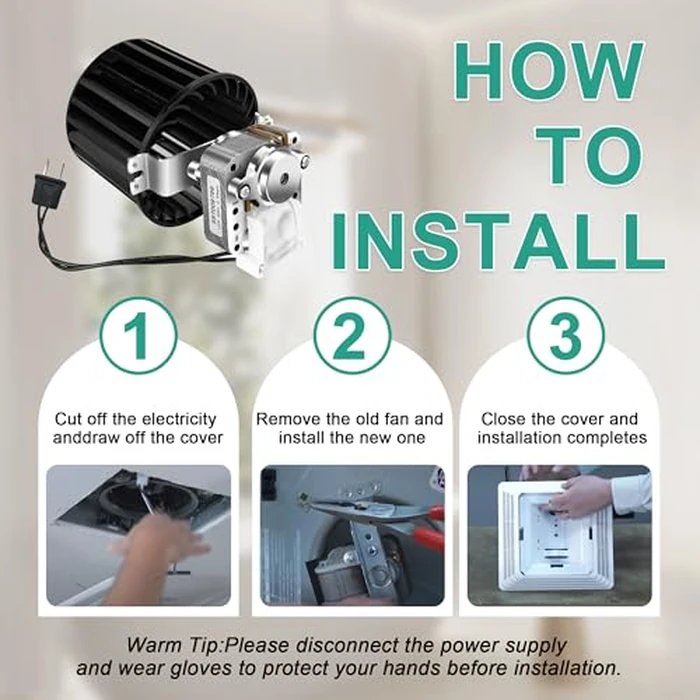 HOW TO INSTALL

1
Cut off the electricity anddraw off the cover

2
Remove the old fan and install the new one

3
Close the cover and installation completes

Warm Tip:Please disconnect the power supply and wear gloves to protect your hands before installation.