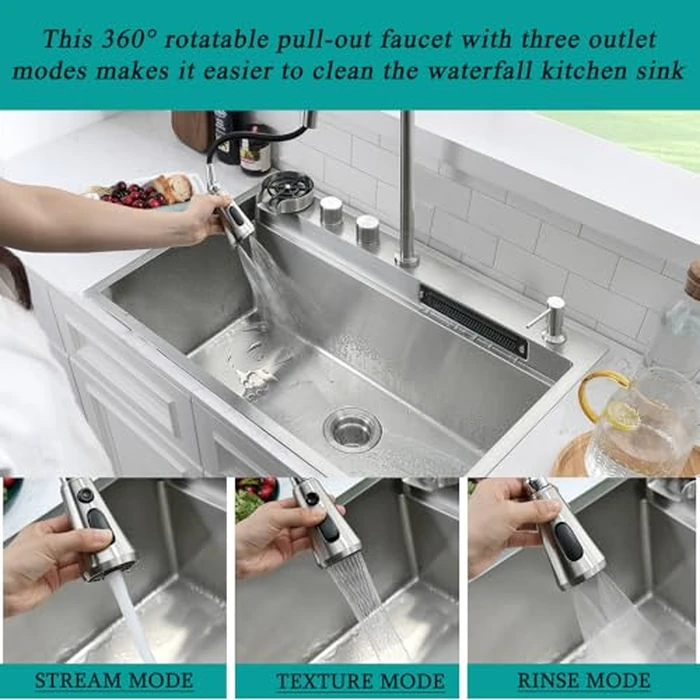 This 360° rotatable pull-out faucet with three outlet modes makes it easier to clean the waterfall kitchen sink

STREAM MODE

TEXTURE MODE

RINSE MODE