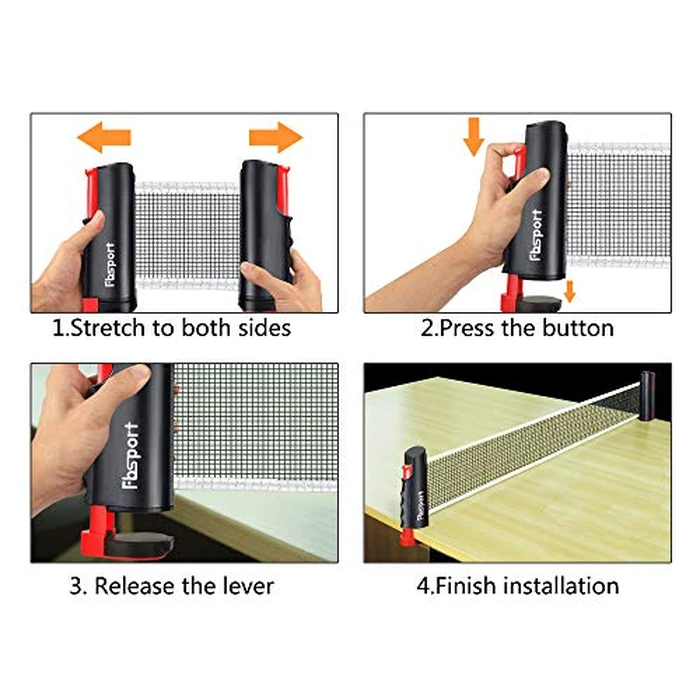 Fbsport

1.Stretch to both sides

Fbsport

2.Press the button

Fbsport

3. Release the lever

Fbsport

4.Finish installation