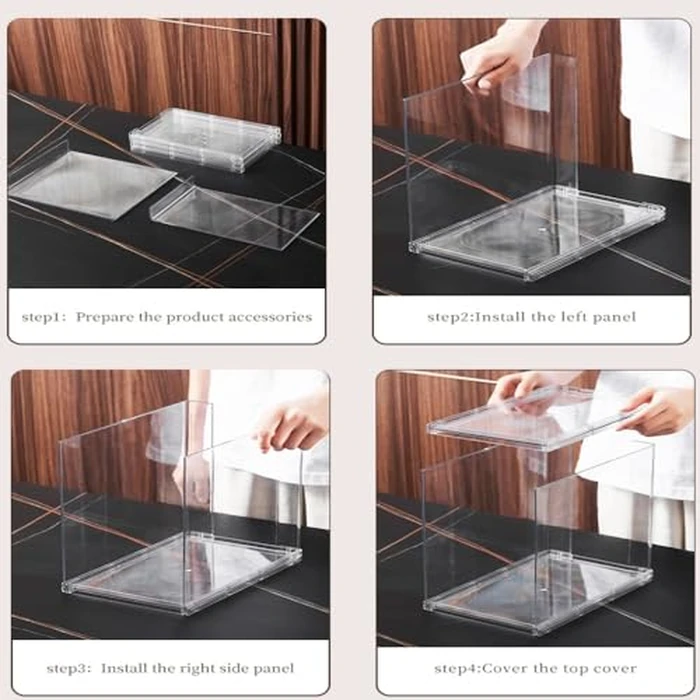 step1: Prepare the product accessories

step2:Install the left panel

step3: Install the right side panel

step4:Cover the top cover