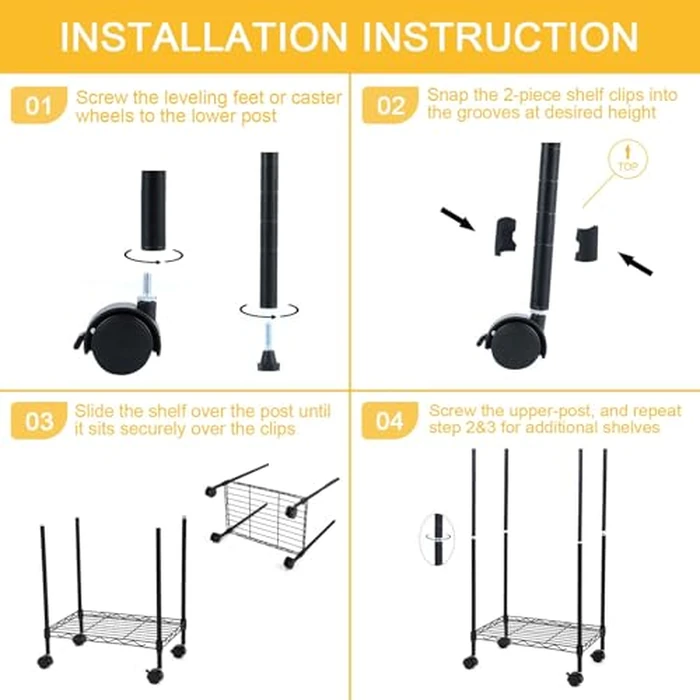 INSTALLATION INSTRUCTION

01 Screw the leveling feet or caster wheels to the lower post

02 Snap the 2-piece shelf clips into the grooves at desired height

TOP

03 Slide the shelf over the post until it sits securely over the clips

04 Screw the upper-post, and repeat step 2&3 for additional shelves