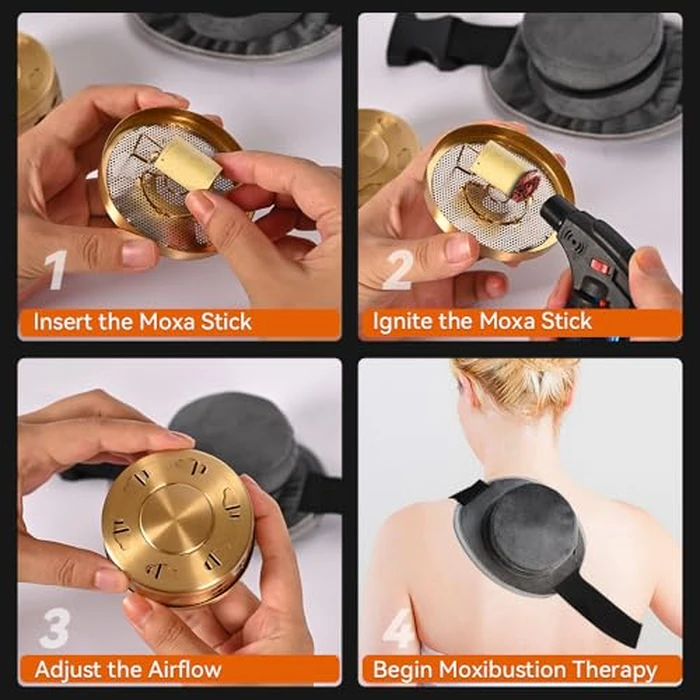 1
Insert the Moxa Stick

2
Ignite the Moxa Stick

3
Adjust the Airflow

4
Begin Moxibustion Therapy