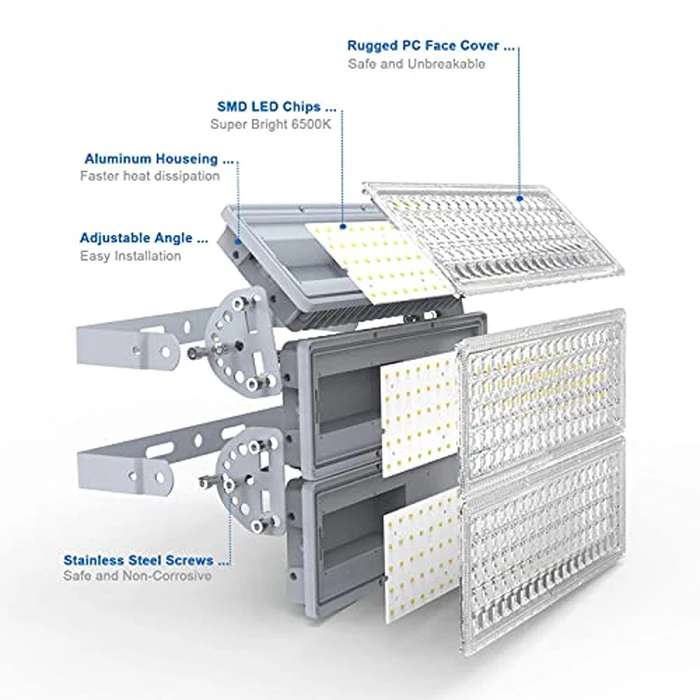 Rugged PC Face Cover ...
Safe and Unbreakable

SMD LED Chips ...
Super Bright 6500K

Aluminum Houseing ...
Faster heat dissipation

Adjustable Angle ...
Easy Installation

Stainless Steel Screws ...
Safe and Non-Corrosive