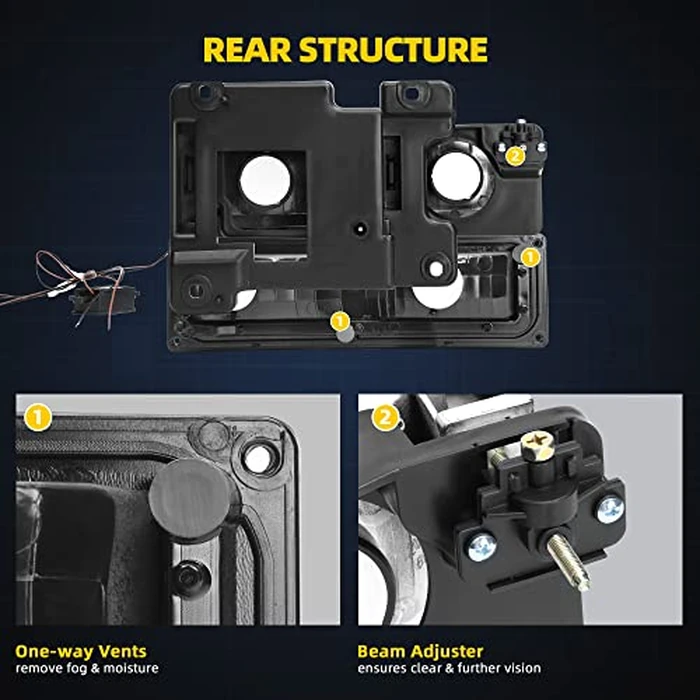 REAR STRUCTURE

2

1

1

1

2

One-way Vents
remove fog & moisture

Beam Adjuster
ensures clear & further vision