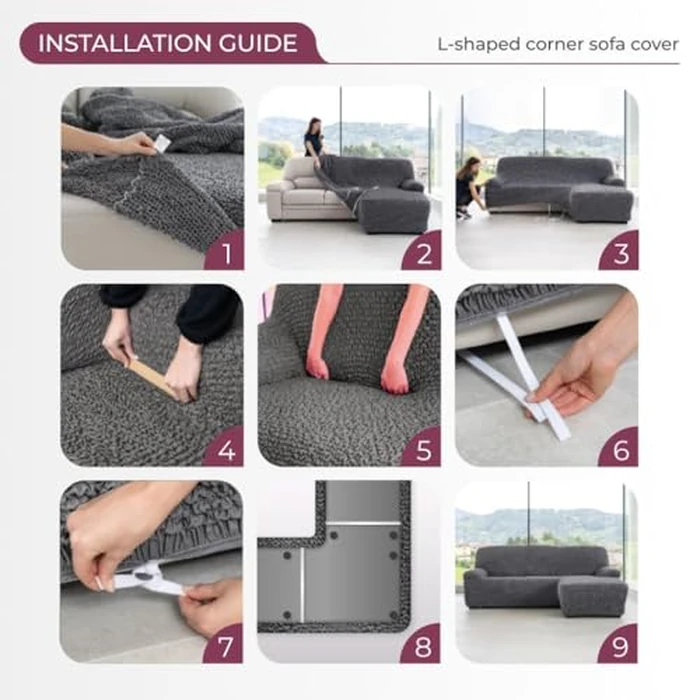 INSTALLATION GUIDE

L-shaped corner sofa cover

1

2

3

4

5

6

7

8

9