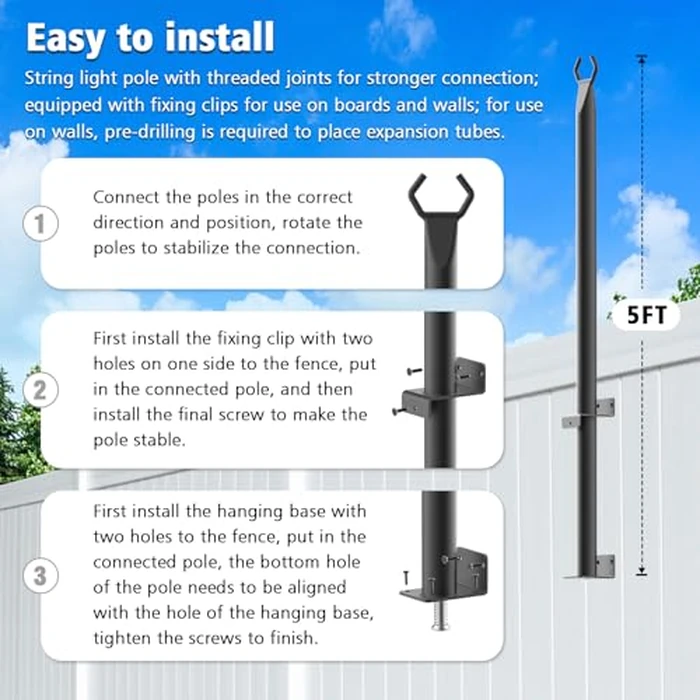 Easy to install

String light pole with threaded joints for stronger connection; equipped with fixing clips for use on boards and walls; for use on walls, pre-drilling is required to place expansion tubes.

1

Connect the poles in the correct direction and position, rotate the poles to stabilize the connection.

2

First install the fixing clip with two holes on one side to the fence, put in the connected pole, and then install the final screw to make the pole stable.

3

First install the hanging base with two holes to the fence, put in the connected pole, the bottom hole of the pole needs to be aligned with the hole of the hanging base, tighten the screws to finish.

5FT