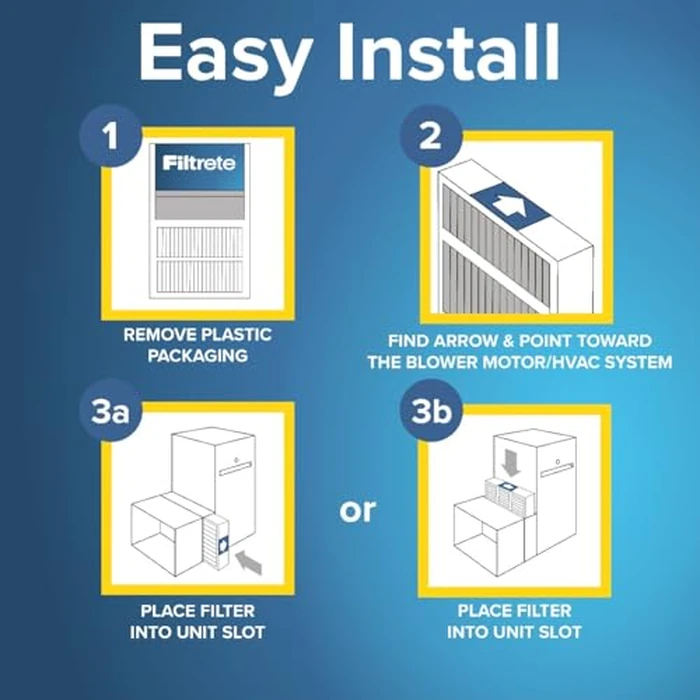 Easy Install

1

Filtrete

REMOVE PLASTIC PACKAGING

2

FIND ARROW & POINT TOWARD THE BLOWER MOTOR/HVAC SYSTEM

3a

PLACE FILTER INTO UNIT SLOT

or

3b

PLACE FILTER INTO UNIT SLOT