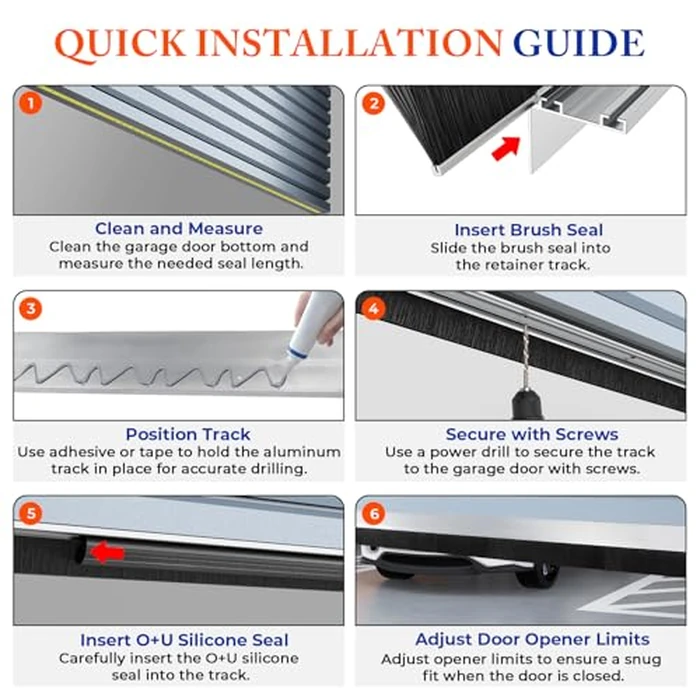 QUICK INSTALLATION GUIDE

1

Clean and Measure
Clean the garage door bottom and measure the needed seal length.

2

Insert Brush Seal
Slide the brush seal into the retainer track.

3

Position Track
Use adhesive or tape to hold the aluminum track in place for accurate drilling.

4

Secure with Screws
Use a power drill to secure the track to the garage door with screws.

5

Insert O+U Silicone Seal
Carefully insert the O+U silicone seal into the track.

6

Adjust Door Opener Limits
Adjust opener limits to ensure a snug fit when the door is closed.