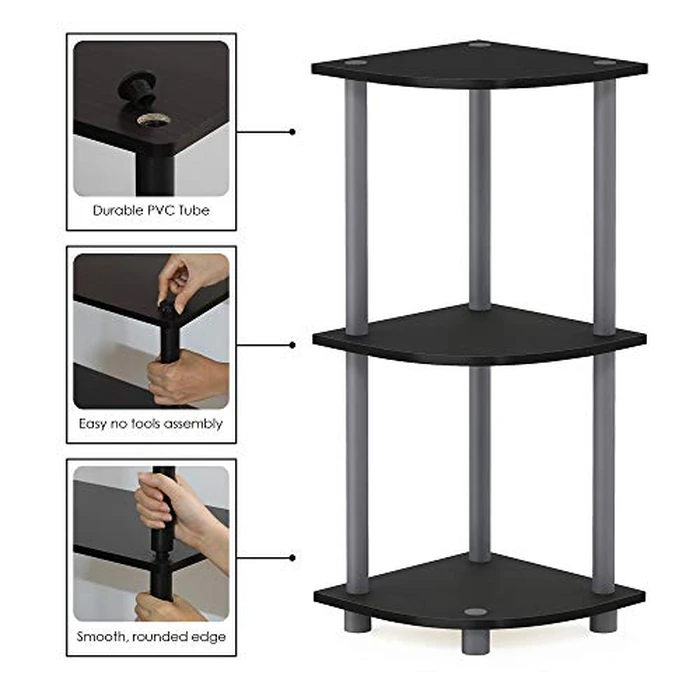 Durable PVC Tube

Easy no tools assembly

Smooth, rounded edge