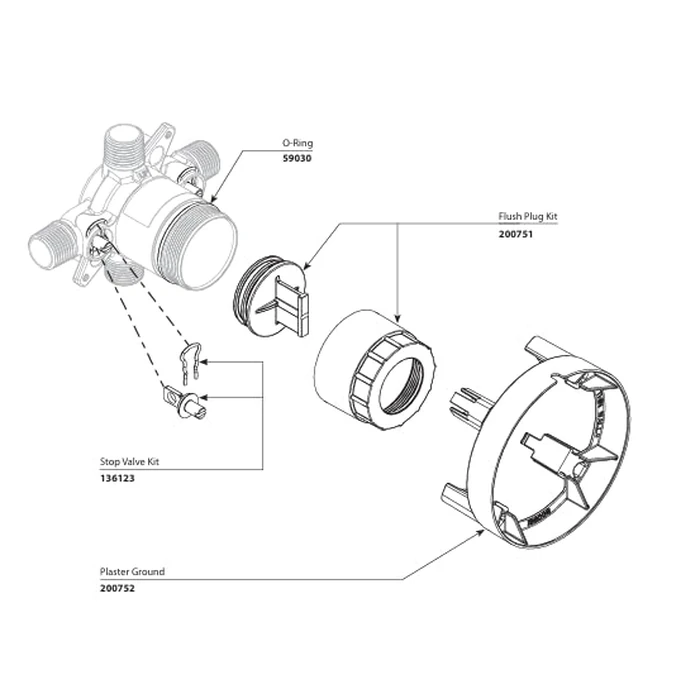 O-Ring
59030

Flush Plug Kit
200751

Stop Valve Kit
136123

Plaster Ground
200752