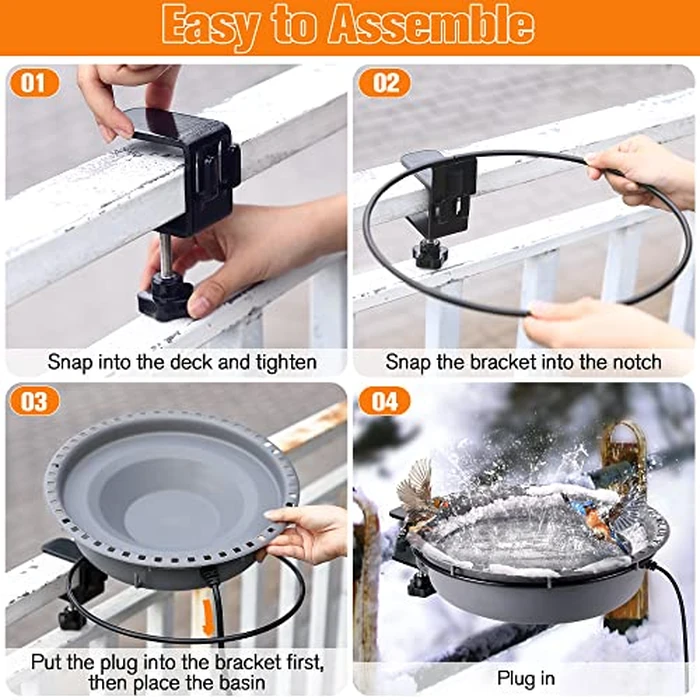 Easy to Assemble

01

Snap into the deck and tighten

02

Snap the bracket into the notch

03

Put the plug into the bracket first, then place the basin

04

Plug in