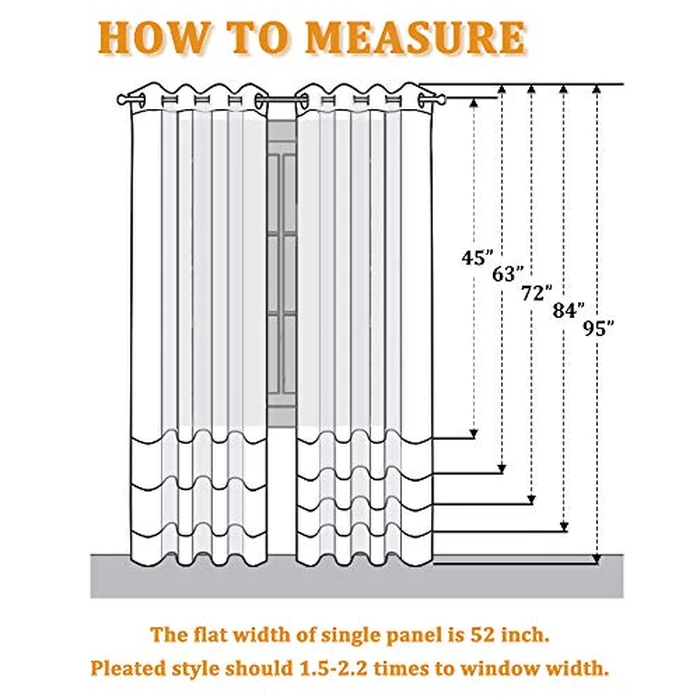 HOW TO MEASURE

45"
63"
72"
84"
95"

The flat width of single panel is 52 inch.
Pleated style should 1.5-2.2 times to window width.