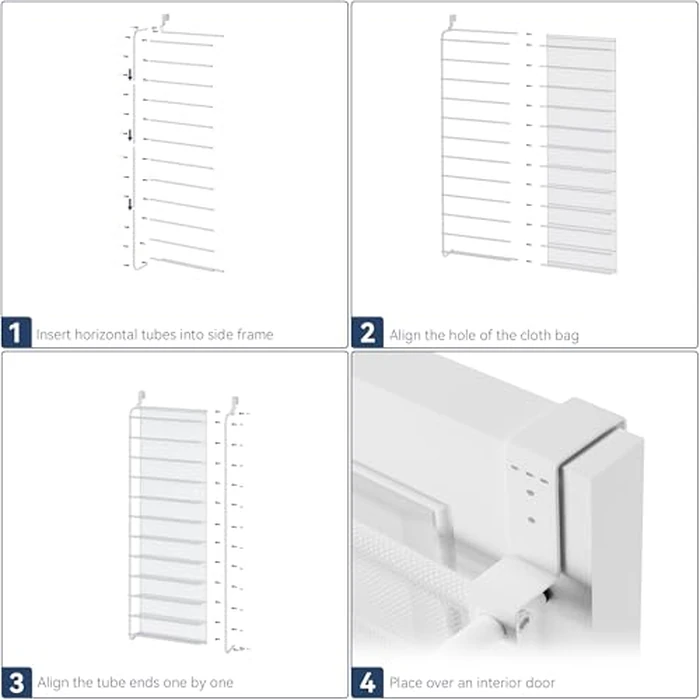 1 Insert horizontal tubes into side frame

2 Align the hole of the cloth bag

3 Align the tube ends one by one

4 Place over an interior door