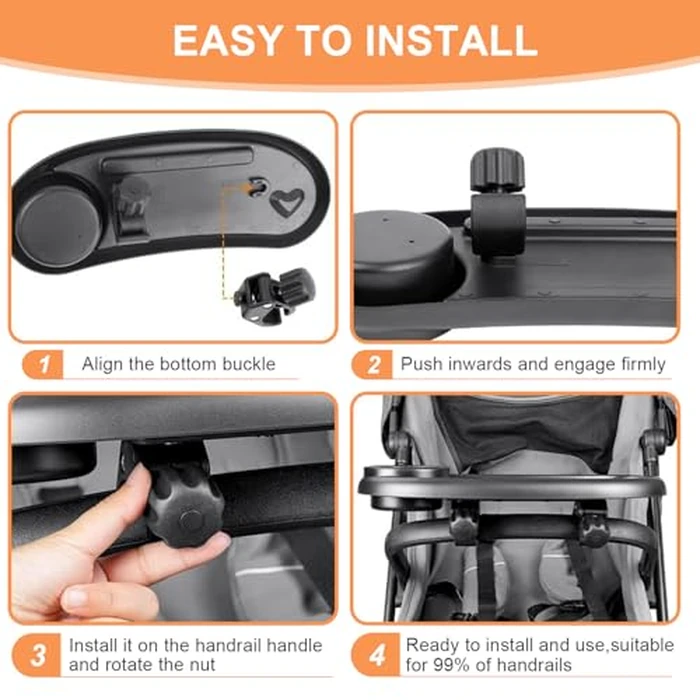 EASY TO INSTALL

1 Align the bottom buckle

2 Push inwards and engage firmly

3 Install it on the handrail handle and rotate the nut

4 Ready to install and use,suitable for 99% of handrails