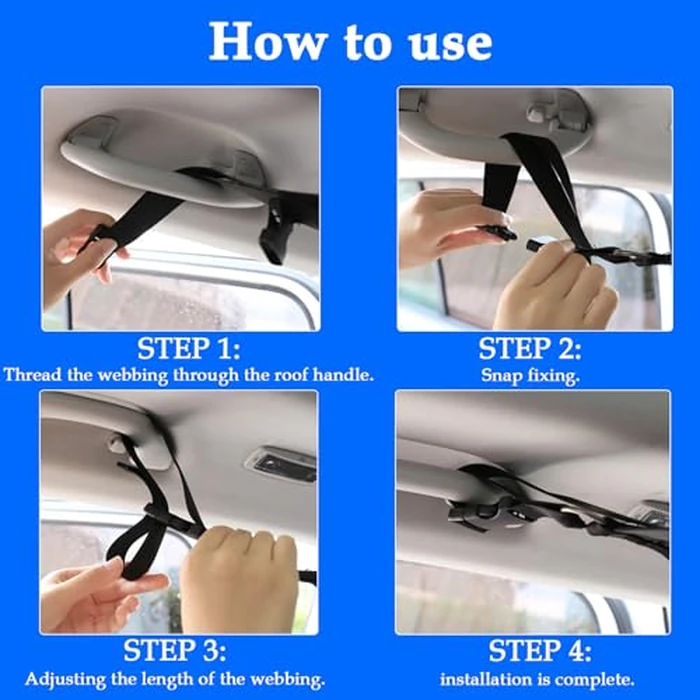 How to use

STEP 1:
Thread the webbing through the roof handle.

STEP 2:
Snap fixing.

STEP 3:
Adjusting the length of the webbing.

STEP 4:
installation is complete.