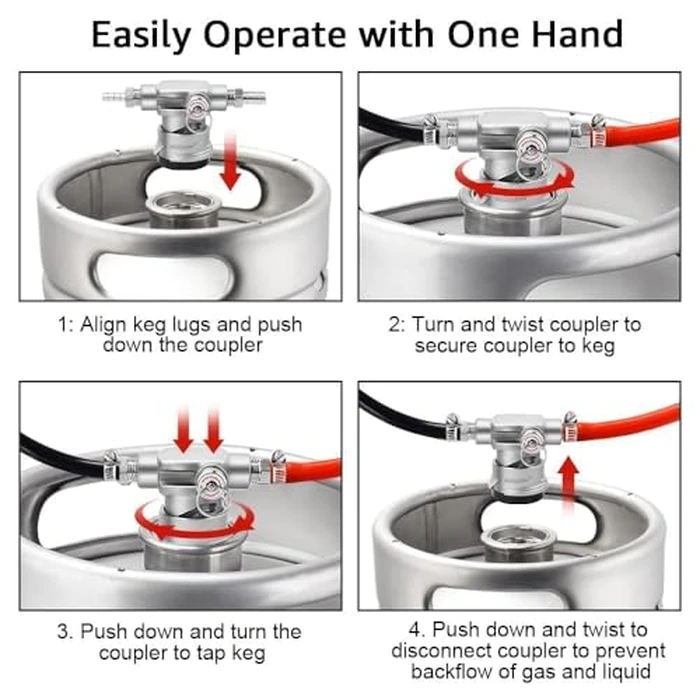 Easily Operate with One Hand

1: Align keg lugs and push down the coupler

2: Turn and twist coupler to secure coupler to keg

3. Push down and turn the coupler to tap keg

4. Push down and twist to disconnect coupler to prevent backflow of gas and liquid