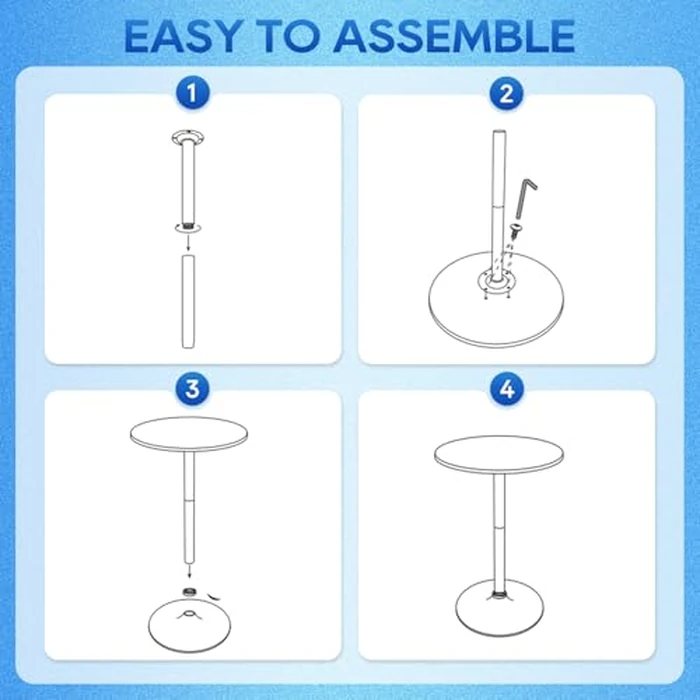 EASY TO ASSEMBLE

1

2

3

4