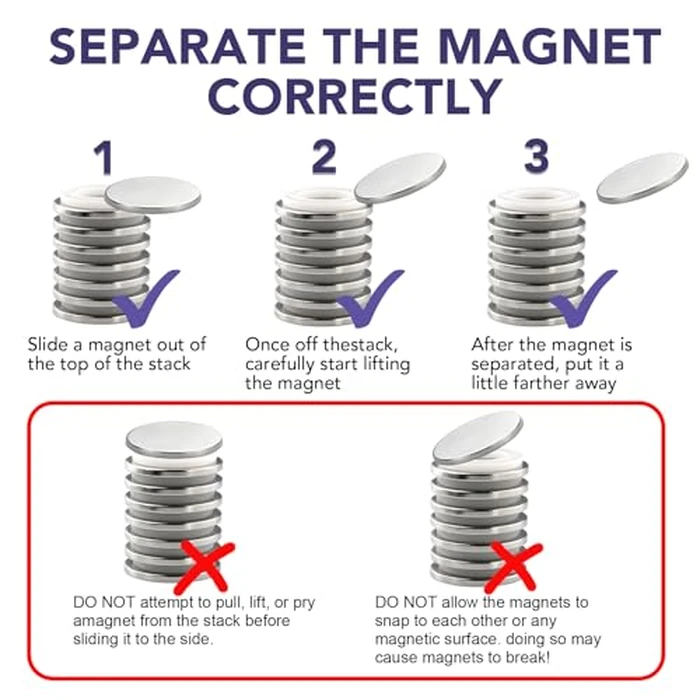 SEPARATE THE MAGNET CORRECTLY

1

Slide a magnet out of the top of the stack

2

Once off thestack, carefully start lifting the magnet

3

After the magnet is separated, put it a little farther away

DO NOT attempt to pull, lift, or pry amagnet from the stack before sliding it to the side.

DO NOT allow the magnets to snap to each other or any magnetic surface. doing so may cause magnets to break!