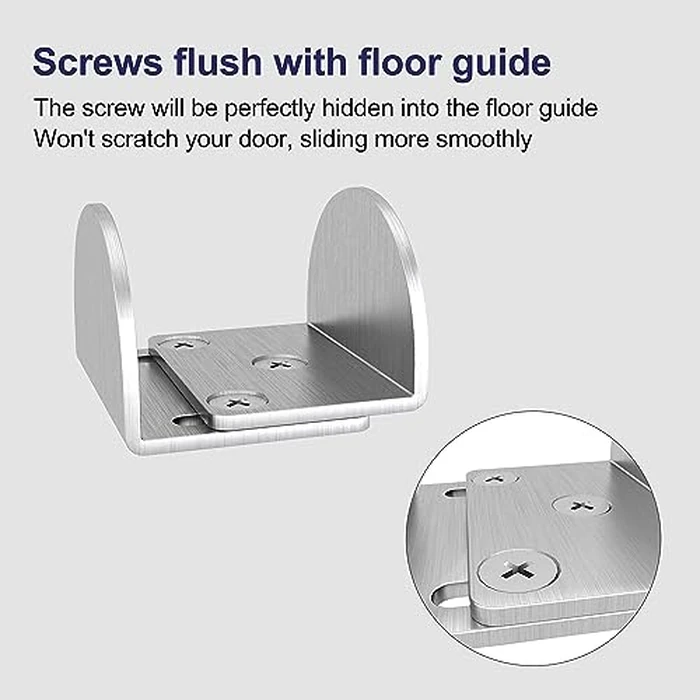 Screws flush with floor guide

The screw will be perfectly hidden into the floor guide
Won't scratch your door, sliding more smoothly