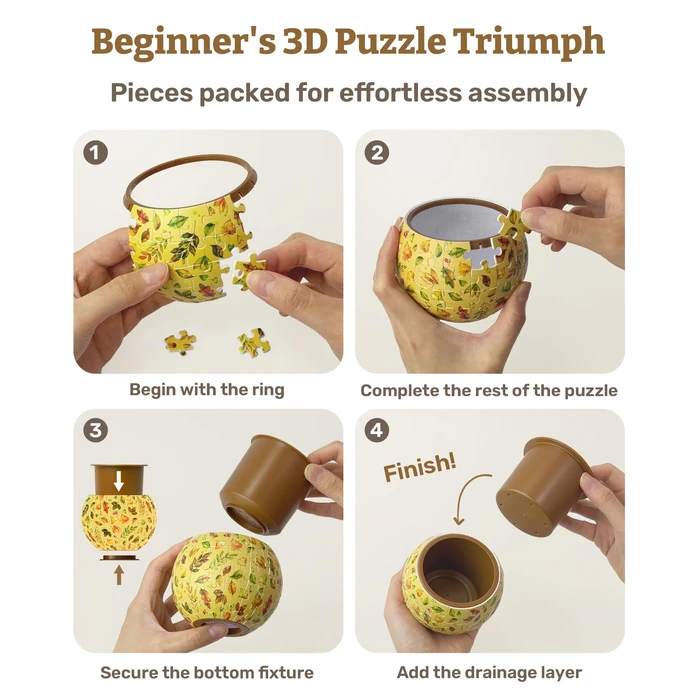 Beginner's 3D Puzzle Triumph

Pieces packed for effortless assembly

1

Begin with the ring

2

Complete the rest of the puzzle

3

Secure the bottom fixture

4

Finish!

Add the drainage layer