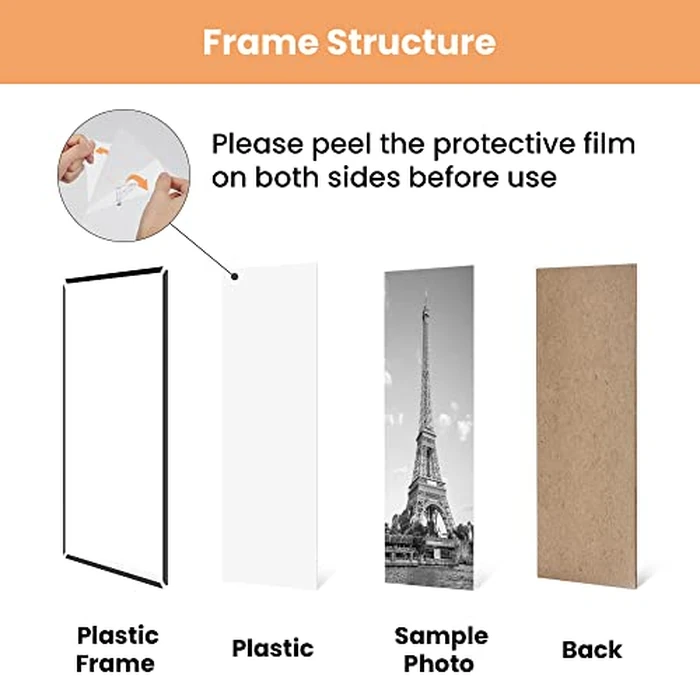 Frame Structure

Please peel the protective film on both sides before use

Plastic Frame

Plastic

Sample Photo

Back