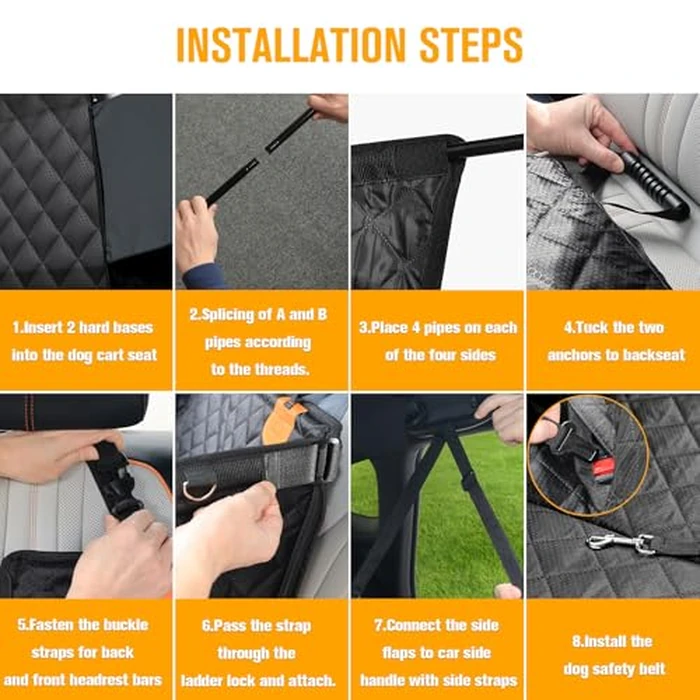 INSTALLATION STEPS

1.Insert 2 hard bases into the dog cart seat

2.Splicing of A and B pipes according to the threads.

3.Place 4 pipes on each of the four sides

4.Tuck the two anchors to backseat

5.Fasten the buckle straps for back and front headrest bars

6.Pass the strap through the ladder lock and attach.

7.Connect the side flaps to car side handle with side straps

8.Install the dog safety belt