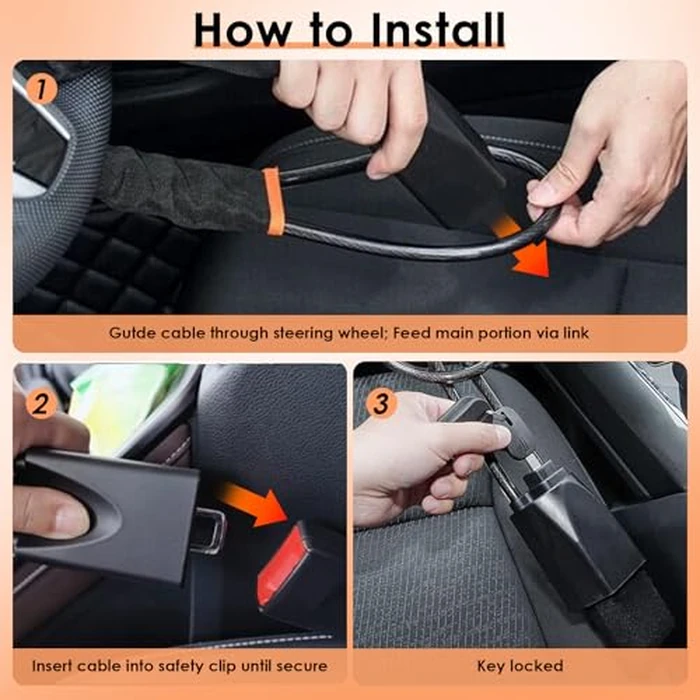 How to Install

1

Gutde cable through steering wheel; Feed main portion via link

2

Insert cable into safety clip until secure

3

Key locked