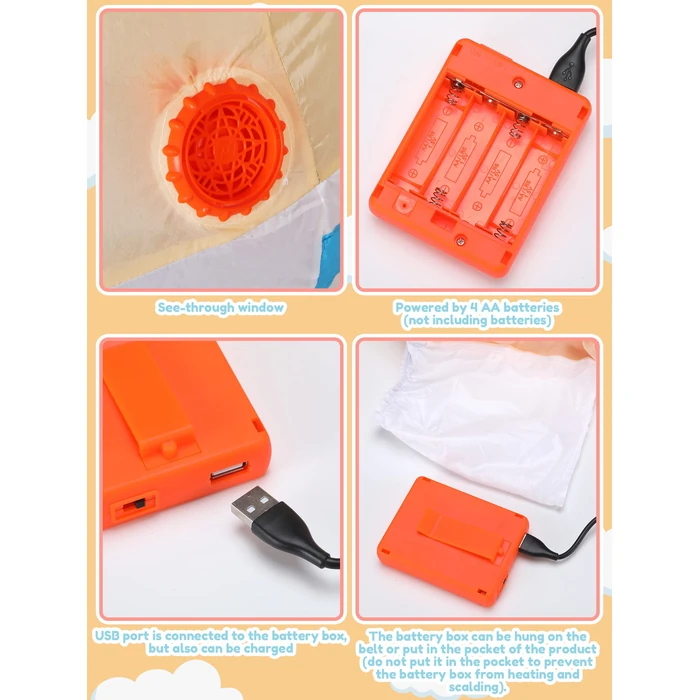 See-through window

Powered by 4 AA batteries (not including batteries)

USB port is connected to the battery box, but also can be charged

The battery box can be hung on the belt or put in the pocket of the product (do not put it in the pocket to prevent the battery box from heating and scalding).