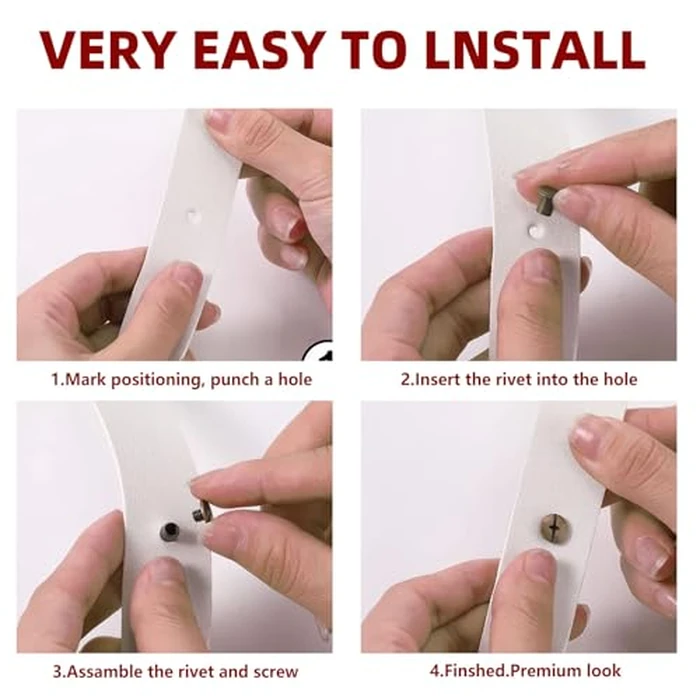 VERY EASY TO LNSTALL

1.Mark positioning, punch a hole

2.Insert the rivet into the hole

3.Assamble the rivet and screw

4.Finshed.Premium look