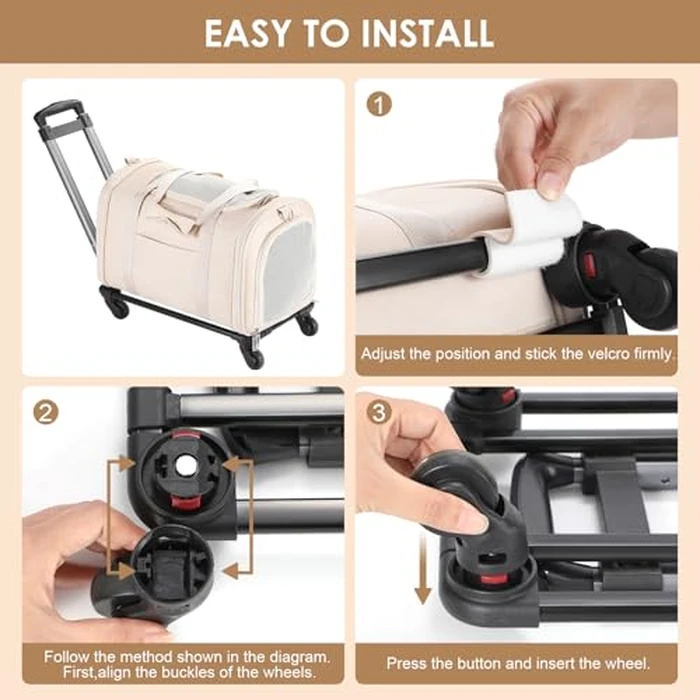 EASY TO INSTALL

1

Adjust the position and stick the velcro firmly.

2

Follow the method shown in the diagram. First,align the buckles of the wheels.

3

Press the button and insert the wheel.