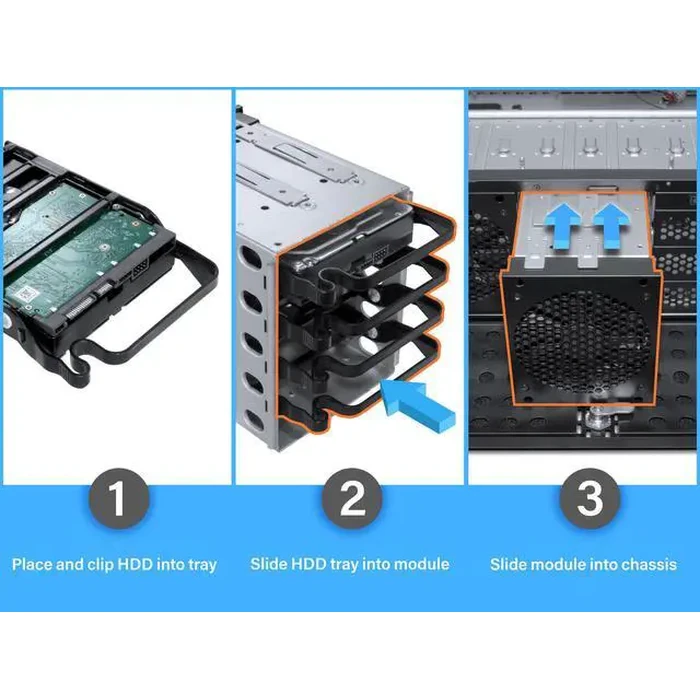 1

Place and clip HDD into tray

2

Slide HDD tray into module

3

Slide module into chassis