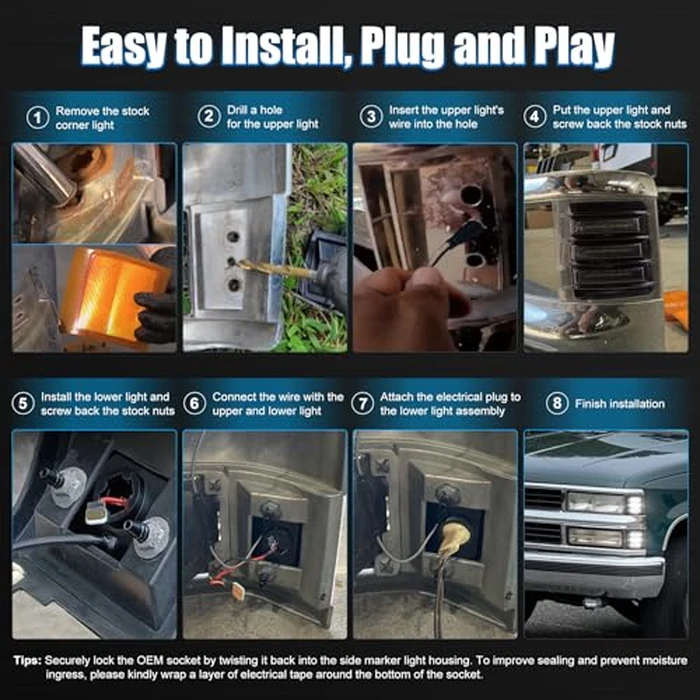 Easy to Install, Plug and Play

1 Remove the stock corner light

2 Drill a hole for the upper light

3 Insert the upper light's wire into the hole

4 Put the upper light and screw back the stock nuts

5 Install the lower light and screw back the stock nuts

6 Connect the wire with the upper and lower light

7 Attach the electrical plug to the lower light assembly

8 Finish installation

Tips: Securely lock the OEM socket by twisting it back into the side marker light housing. To improve sealing and prevent moisture ingress, please kindly wrap a layer of electrical tape around the bottom of the socket.