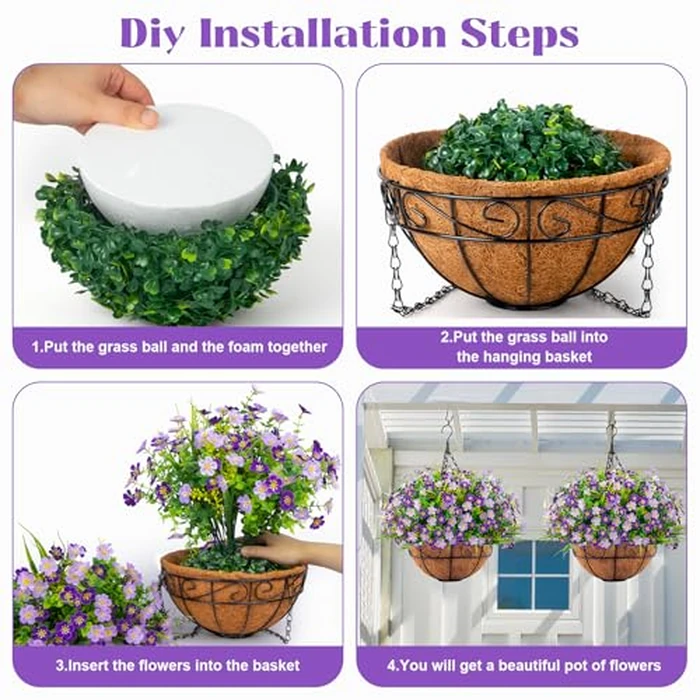 Diy Installation Steps

1.Put the grass ball and the foam together

2.Put the grass ball into the hanging basket

3.Insert the flowers into the basket

4.You will get a beautiful pot of flowers