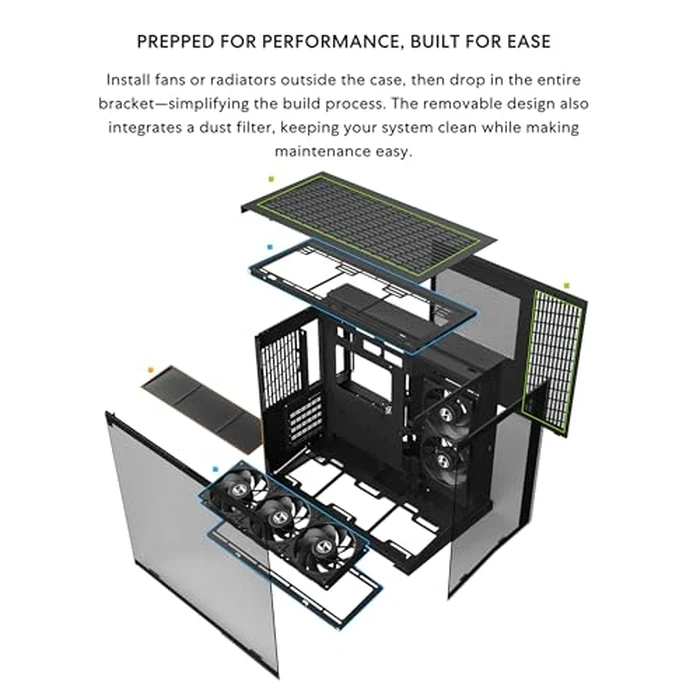 PREPPED FOR PERFORMANCE, BUILT FOR EASE

Install fans or radiators outside the case, then drop in the entire bracket—simplifying the build process. The removable design also integrates a dust filter, keeping your system clean while making maintenance easy.