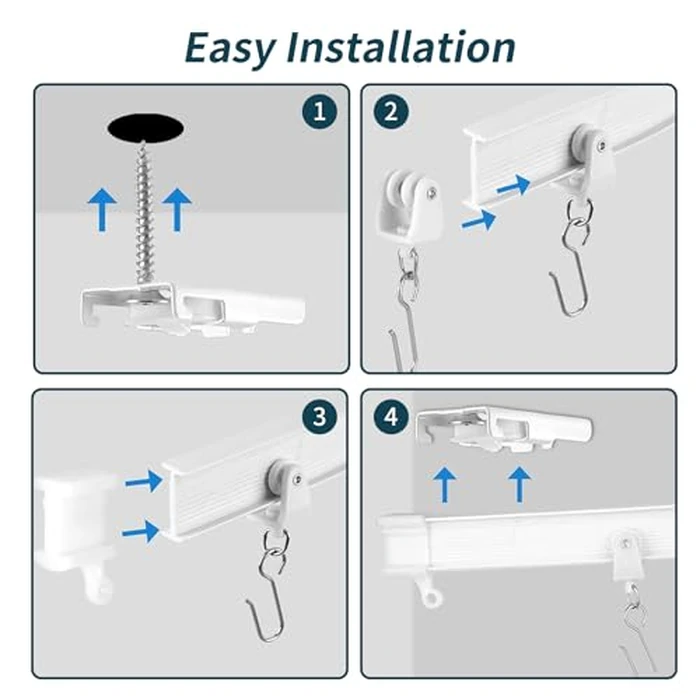 Easy Installation

1

2

3

4