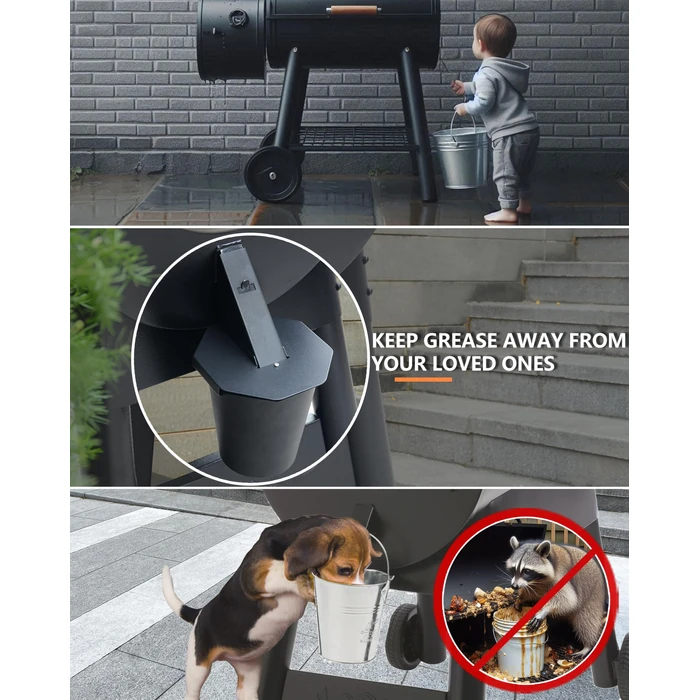 KEEP GREASE AWAY FROM YOUR LOVED ONES