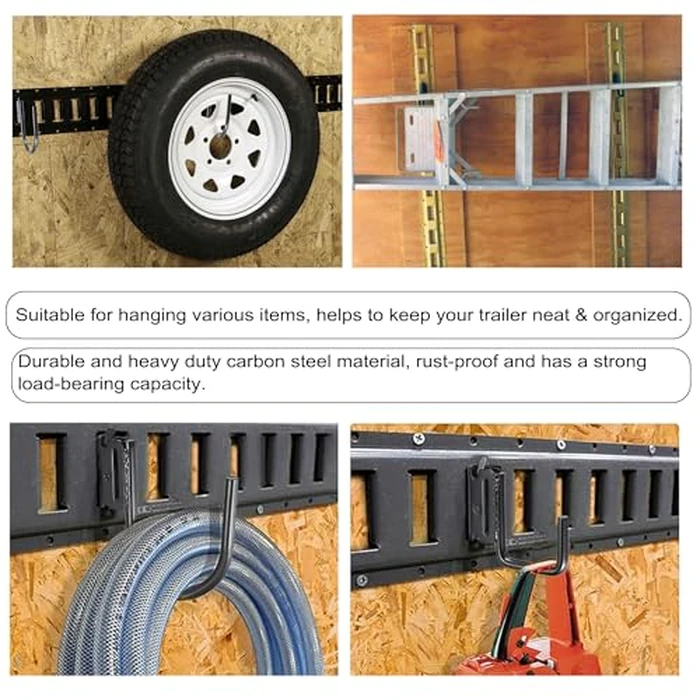 Suitable for hanging various items, helps to keep your trailer neat & organized.

Durable and heavy duty carbon steel material, rust-proof and has a strong load-bearing capacity.