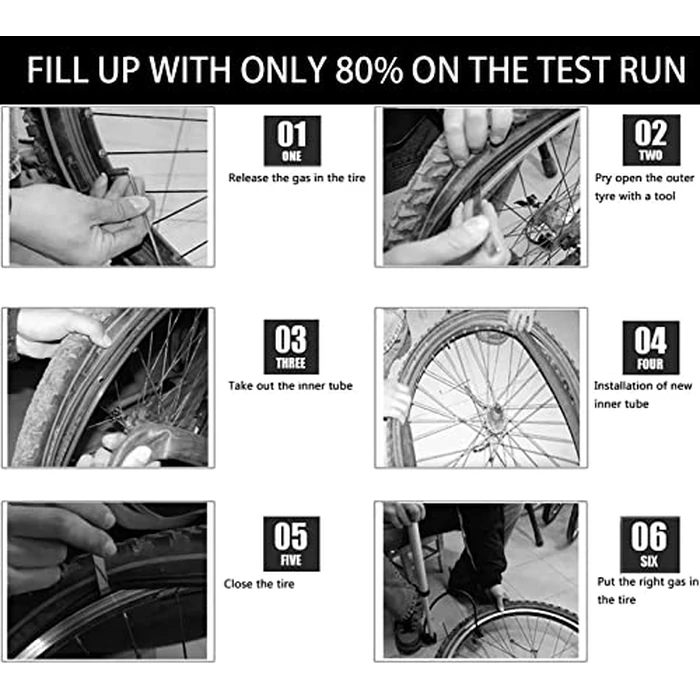 FILL UP WITH ONLY 80% ON THE TEST RUN

01
ONE
Release the gas in the tire

02
TWO
Pry open the outer tyre with a tool

03
THREE
Take out the inner tube

04
FOUR
Installation of new inner tube

05
FIVE
Close the tire

06
SIX
Put the right gas in the tire