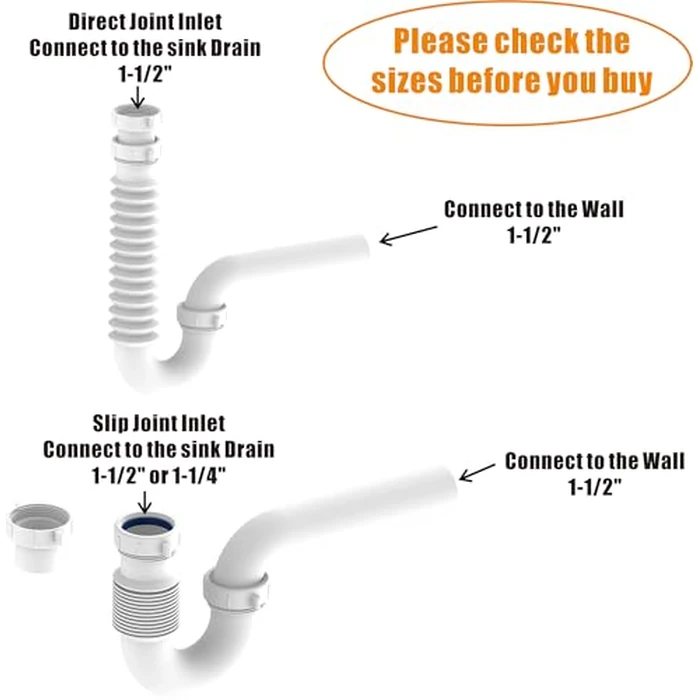 Direct Joint Inlet
Connect to the sink Drain
1-1/2"

Please check the sizes before you buy

Connect to the Wall
1-1/2"

Slip Joint Inlet
Connect to the sink Drain
1-1/2" or 1-1/4"

Connect to the Wall
1-1/2"