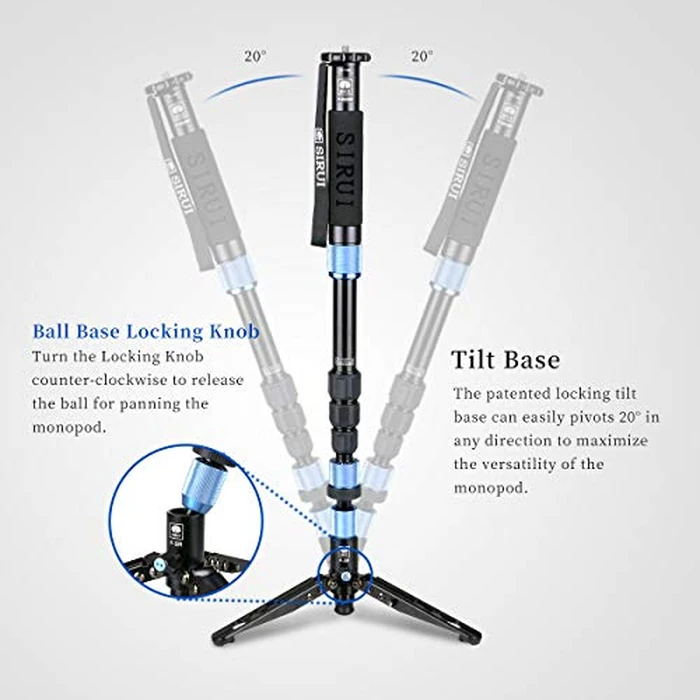 20°

20°

SIRUI

SIRUI

SIRUI

SIRUI

SIRUI

Ball Base Locking Knob

Turn the Locking Knob counter-clockwise to release the ball for panning the monopod.

Tilt Base

The patented locking tilt base can easily pivots 20° in any direction to maximize the versatility of the monopod.