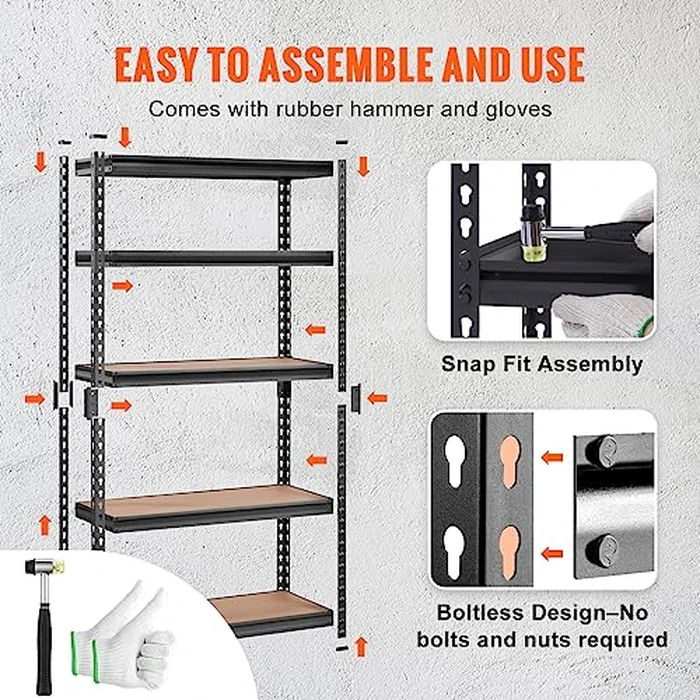 EASY TO ASSEMBLE AND USE

Comes with rubber hammer and gloves

Snap Fit Assembly

Boltless Design–No bolts and nuts required