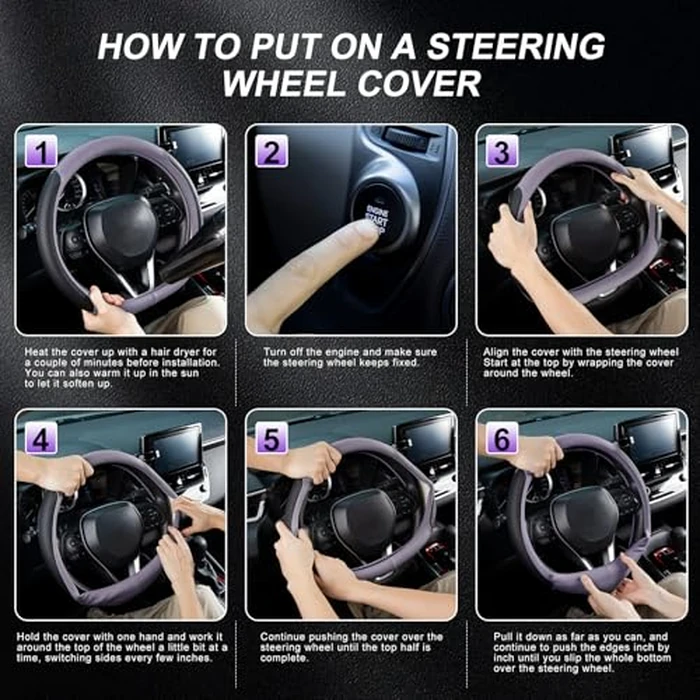 HOW TO PUT ON A STEERING WHEEL COVER

1

Heat the cover up with a hair dryer for a couple of minutes before installation. You can also warm it up in the sun to let it soften up.

2

ENGINE START STOP

Turn off the engine and make sure the steering wheel keeps fixed.

3

Align the cover with the steering wheel Start at the top by wrapping the cover around the wheel.

4

Hold the cover with one hand and work it around the top of the wheel a little bit at a time, switching sides every few inches.

5

Continue pushing the cover over the steering wheel until the top half is complete.

6

Pull it down as far as you can, and continue to push the edges inch by inch until you slip the whole bottom over the steering wheel.