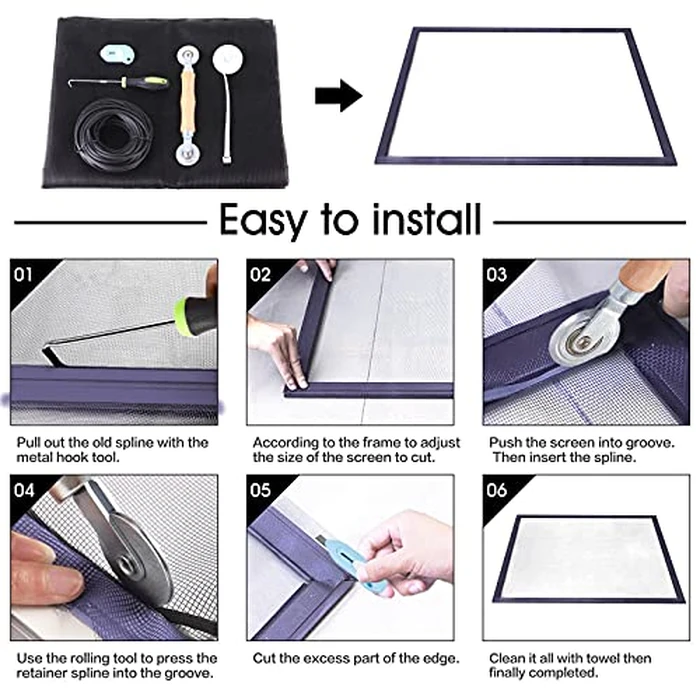 Easy to install

01

Pull out the old spline with the metal hook tool.

02

According to the frame to adjust the size of the screen to cut.

03

Push the screen into groove. Then insert the spline.

04

Use the rolling tool to press the retainer spline into the groove.

05

Cut the excess part of the edge.

06

Clean it all with towel then finally completed.