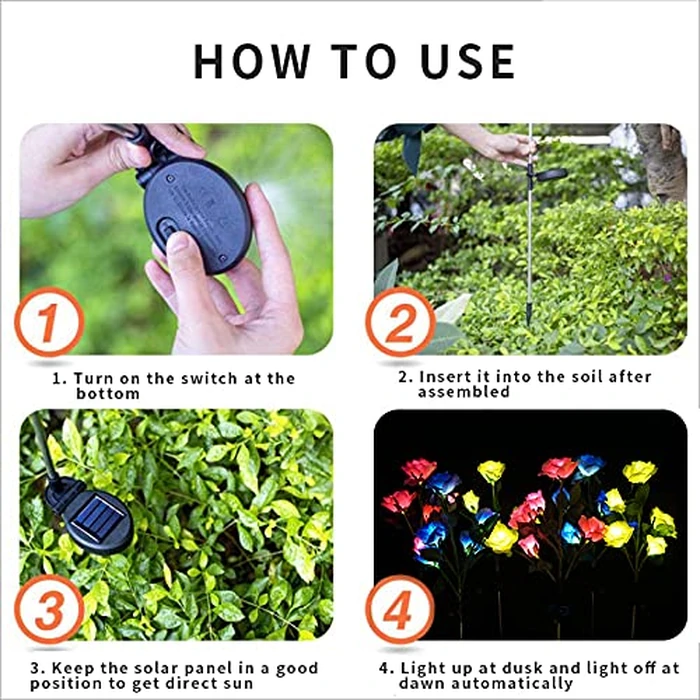 HOW TO USE

1

1. Turn on the switch at the bottom

2

2. Insert it into the soil after assembled

3

3. Keep the solar panel in a good position to get direct sun

4

4. Light up at dusk and light off at dawn automatically